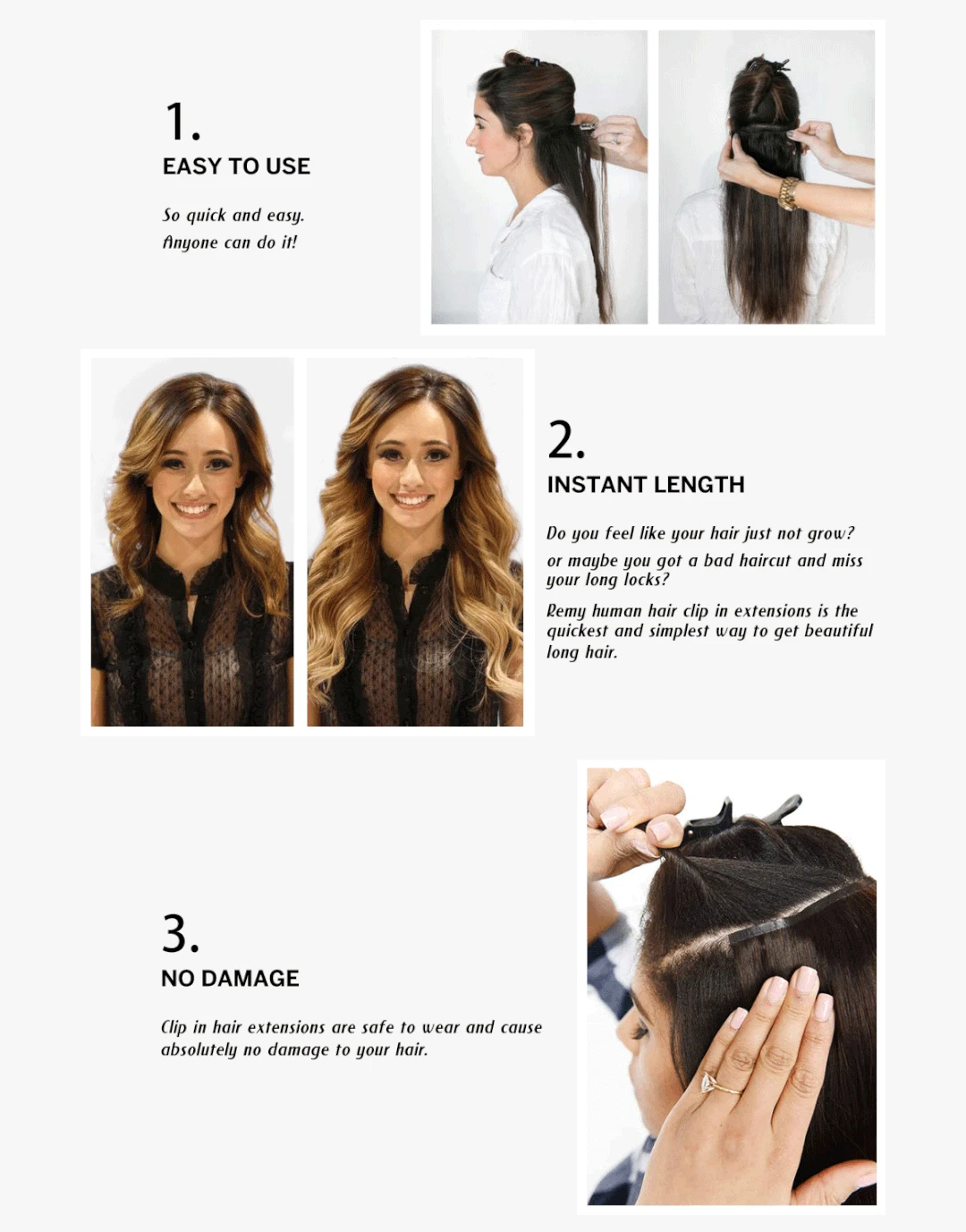 1.
EASY TO USE

So quick and easy.
Anyone can do it!

2.
INSTANT LENGTH

Do you feel like your hair just not grow?

or maybe you got a bad haircut and miss your long locks?

Remy human hair clip in extensions is the quickest and simplest way to get beautiful long hair.

3.
NO DAMAGE

Clip in hair extensions are safe to wear and cause absolutely no damage to your hair.