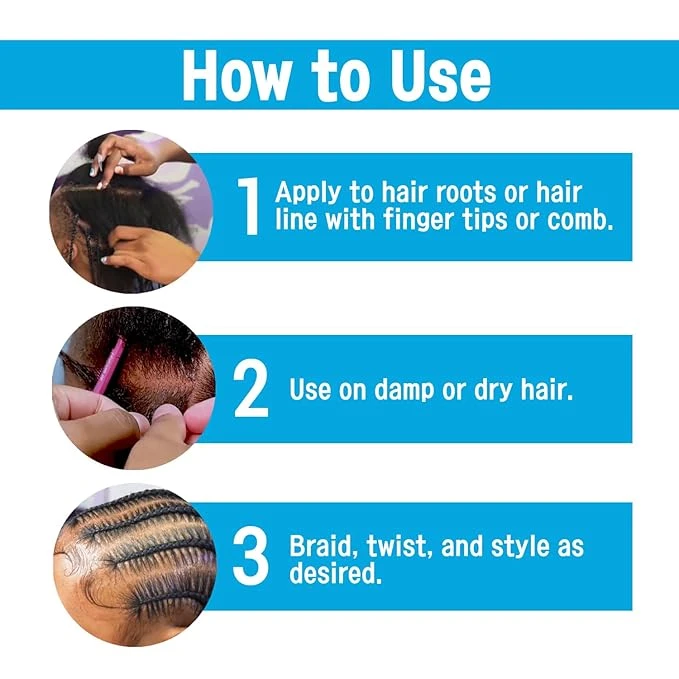 How to Use

1 Apply to hair roots or hair line with finger tips or comb.

2 Use on damp or dry hair.

3 Braid, twist, and style as desired.